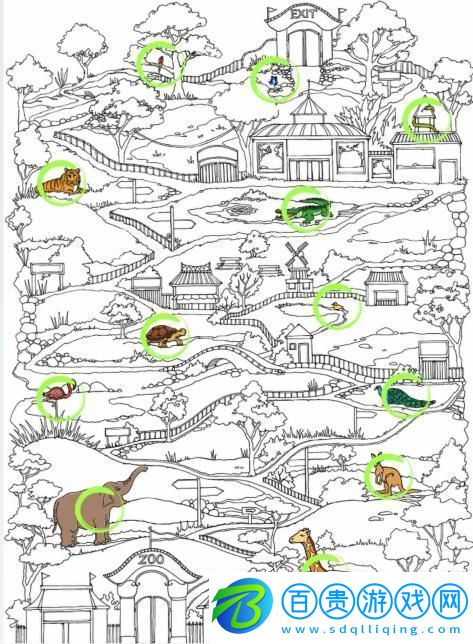 EXIT

ZOO

百贵游戏网
www.sdqlliqing.com